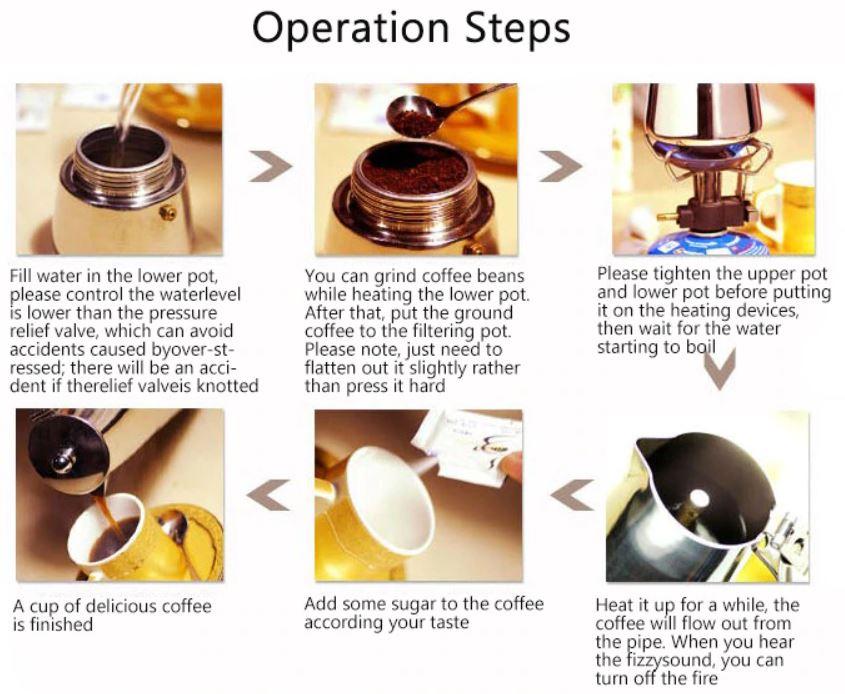 Operation Steps

Fill water in the lower pot, please control the waterlevel is lower than the pressure relief valve, which can avoid accidents caused byover-stressed; there will be an accident if therelief valveis knotted

You can grind coffee beans while heating the lower pot. After that, put the ground coffee to the filtering pot. Please note, just need to flatten out it slightly rather than press it hard

Please tighten the upper pot and lower pot before putting it on the heating devices, then wait for the water starting to boil

Heat it up for a while, the coffee will flow out from the pipe. When you hear the fizzysound, you can turn off the fire

Add some sugar to the coffee according your taste

A cup of delicious coffee is finished